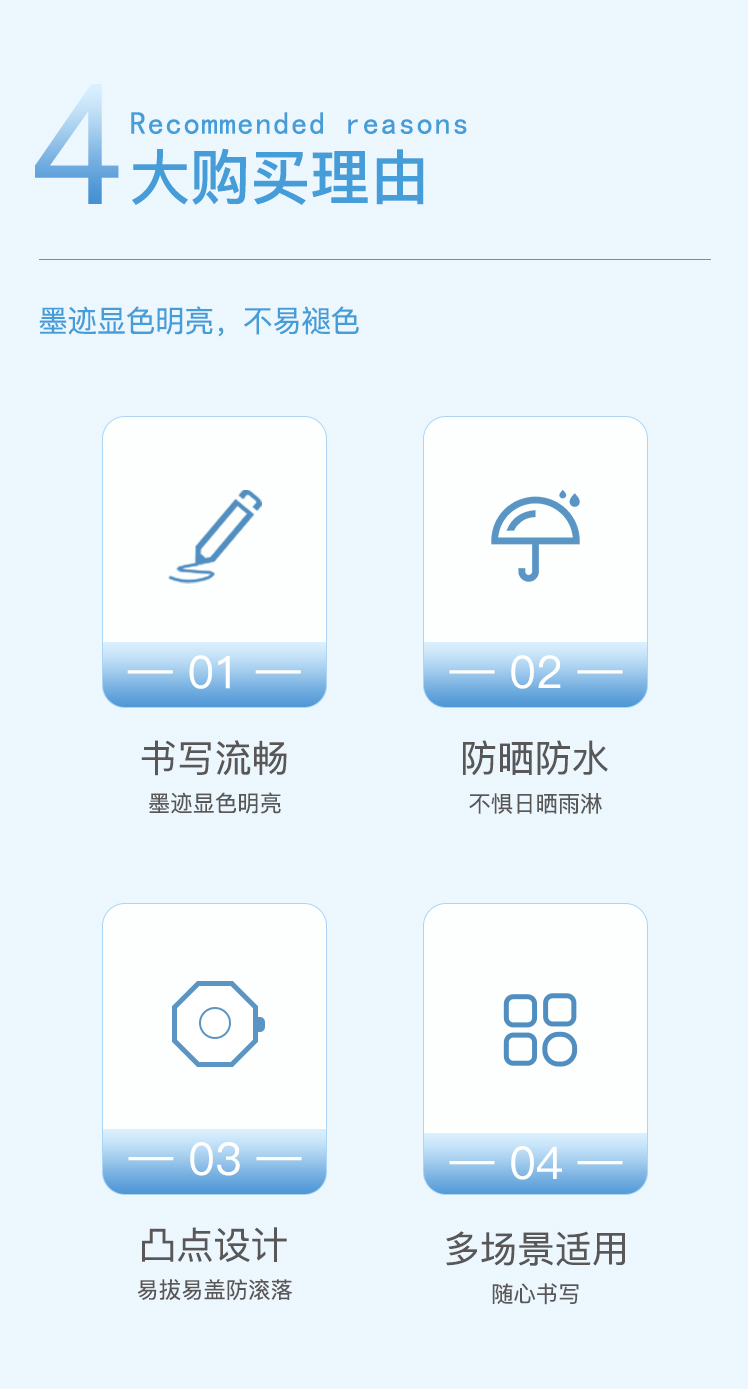 4 Recommended reasons
大购买理由

墨迹显色明亮，不易褪色

— 01 —

书写流畅
墨迹显色明亮

— 02 —

防晒防水
不惧日晒雨淋

— 03 —

凸点设计
易拔易盖防滚落

— 04 —

多场景适用
随心书写