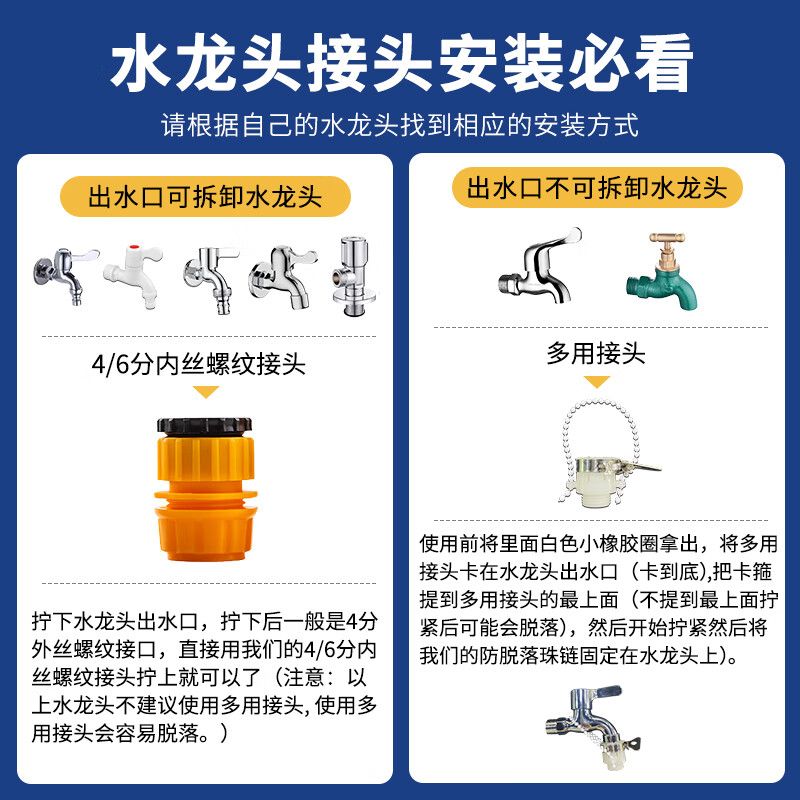 水龙头接头安装必看

请根据自己的水龙头找到相应的安装方式

出水口可拆卸水龙头

4/6分内丝螺纹接头

拧下水龙头出水口，拧下后一般是4分外丝螺纹接口，直接用我们的4/6分内丝螺纹接头拧上就可以了（注意：以上水龙头不建议使用多用接头，使用多用接头会容易脱落。）

出水口不可拆卸水龙头

多用接头

使用前将里面白色小橡胶圈拿出，将多用接头卡在水龙头出水口（卡到底),把卡箍提到多用接头的最上面（不提到最上面拧紧后可能会脱落），然后开始拧紧然后将我们的防脱落珠链固定在水龙头上）。