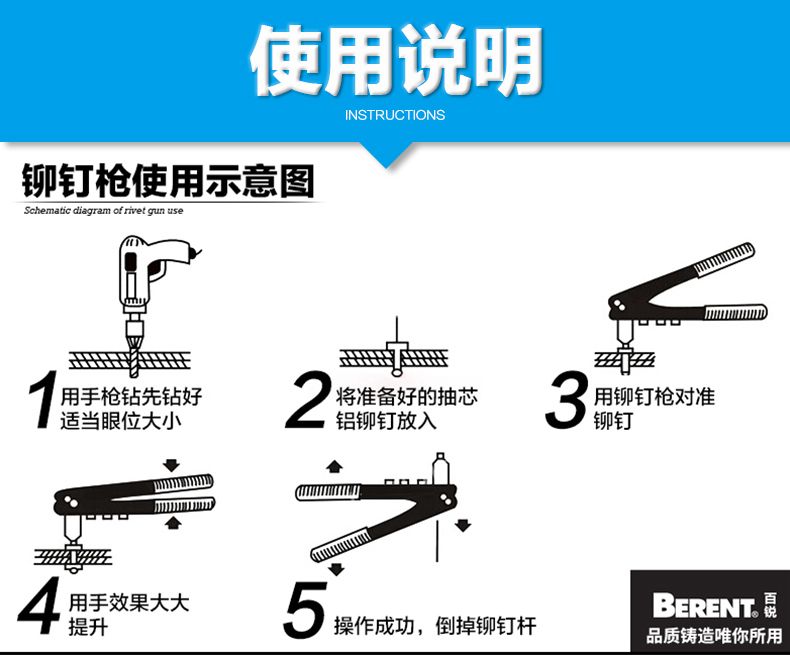 使用说明
INSTRUCTIONS

铆钉枪使用示意图
Schematic diagram of rivet gun use

1 用手枪钻先钻好适当眼位大小

2 将准备好的抽芯铝铆钉放入

3 用铆钉枪对准铆钉

4 用手效果大大提升

5 操作成功，倒掉铆钉杆

BERENT® 百锐
品质铸造唯你所用