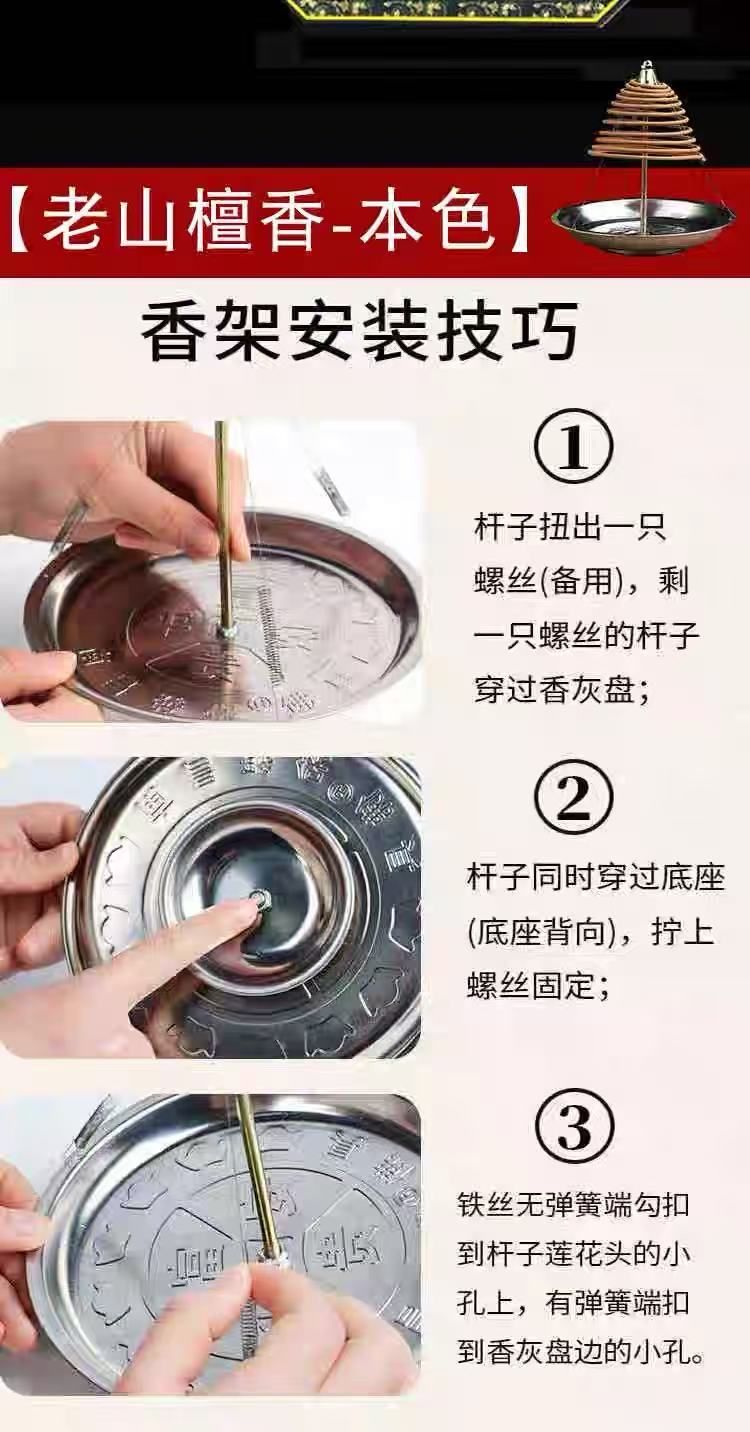 【老山檀香-本色】

香架安装技巧

①

杆子扭出一只螺丝(备用)，剩一只螺丝的杆子穿过香灰盘；

②

杆子同时穿过底座(底座背向)，拧上螺丝固定；

③

铁丝无弹簧端勾扣到杆子莲花头的小孔上，有弹簧端扣到香灰盘边的小孔。