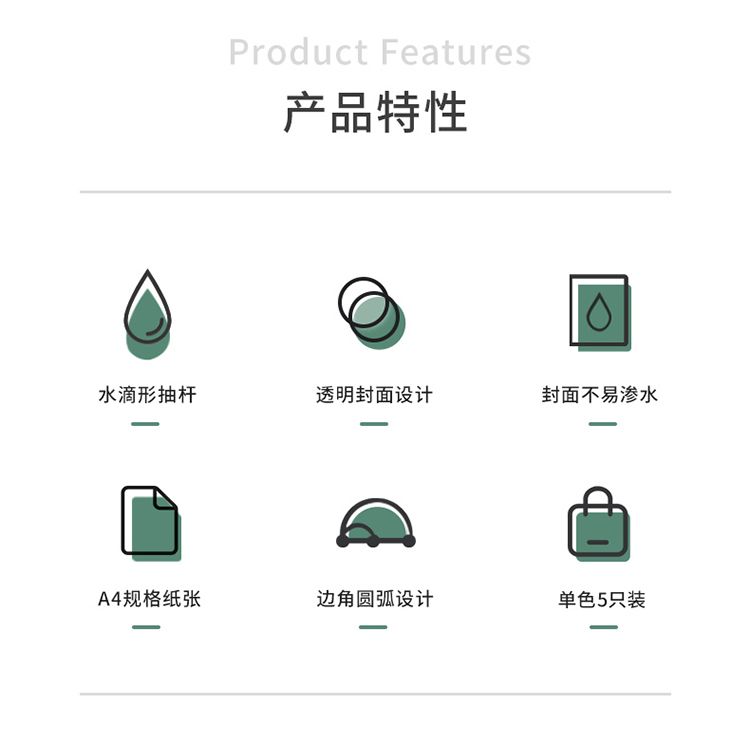 Product Features

产品特性

水滴形抽杆

透明封面设计

封面不易渗水

A4规格纸张

边角圆弧设计

单色5只装