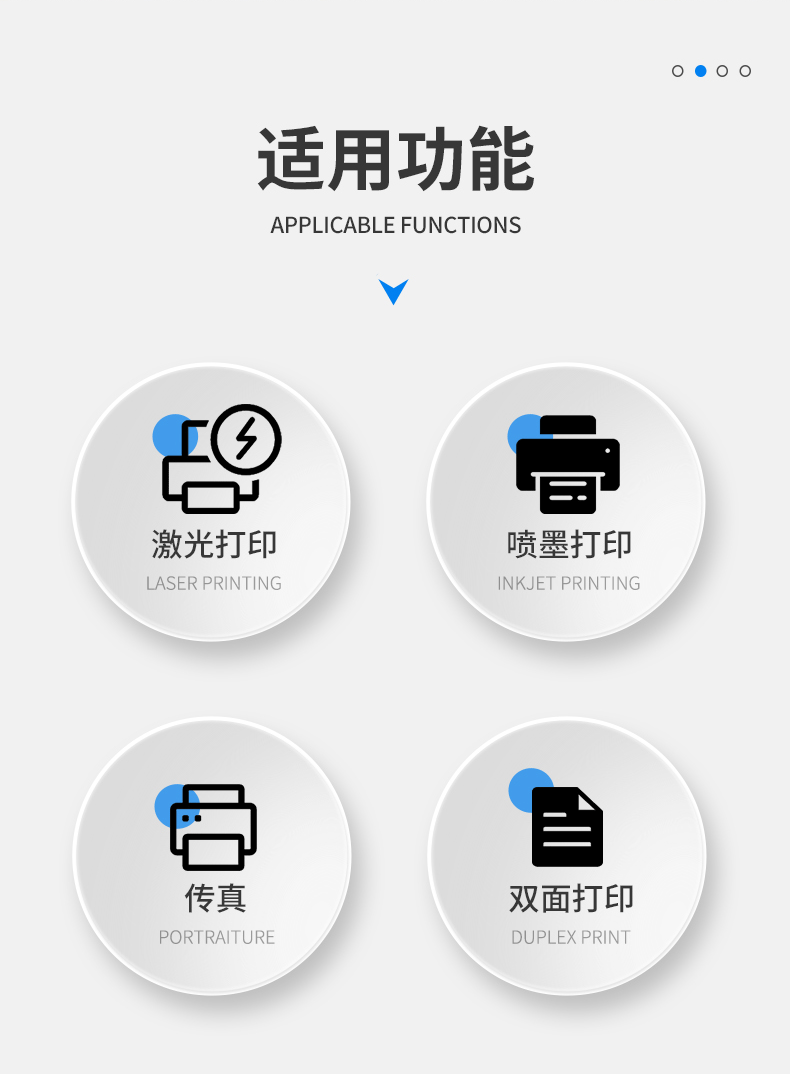 适用功能
APPLICABLE FUNCTIONS

激光打印
LASER PRINTING

喷墨打印
INKJET PRINTING

传真
PORTRAITURE

双面打印
DUPLEX PRINT