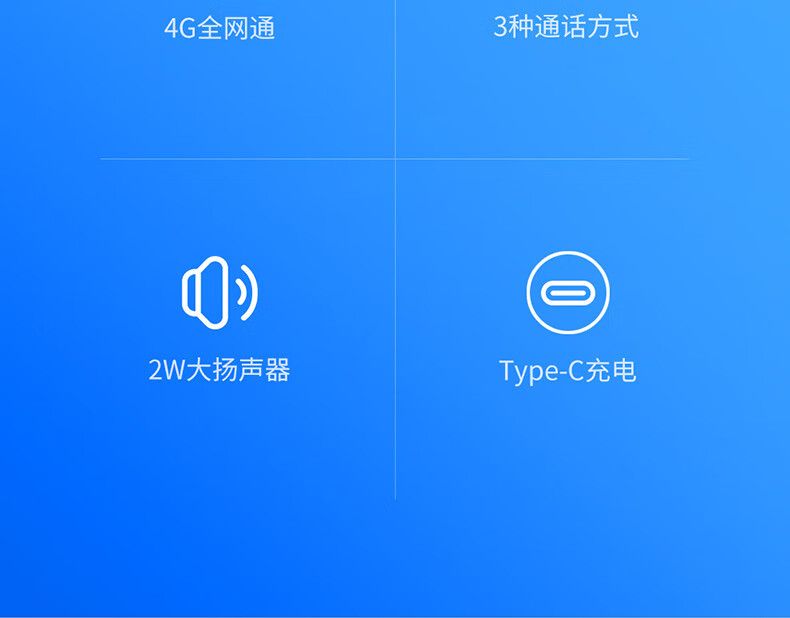 4G全网通

3种通话方式

2W大扬声器

Type-C充电