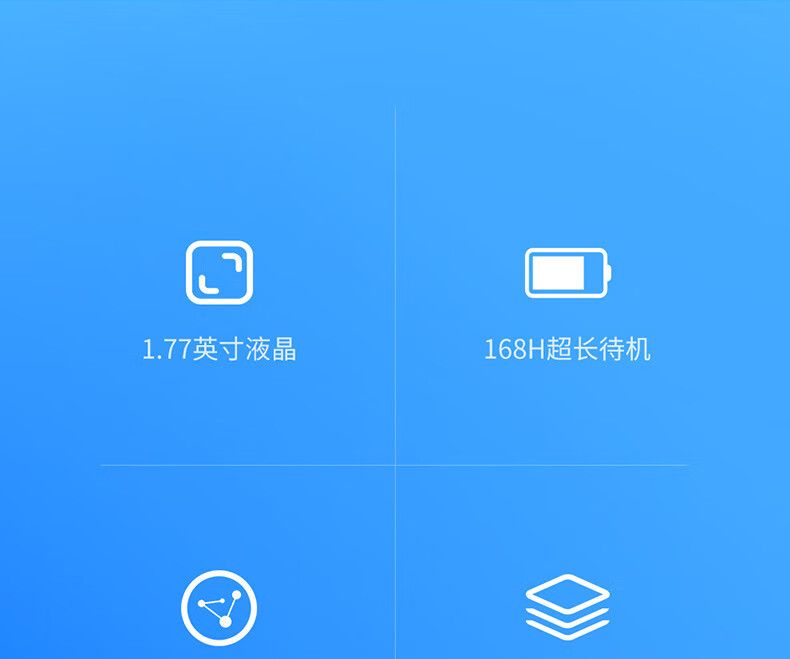 1.77英寸液晶

168H超长待机